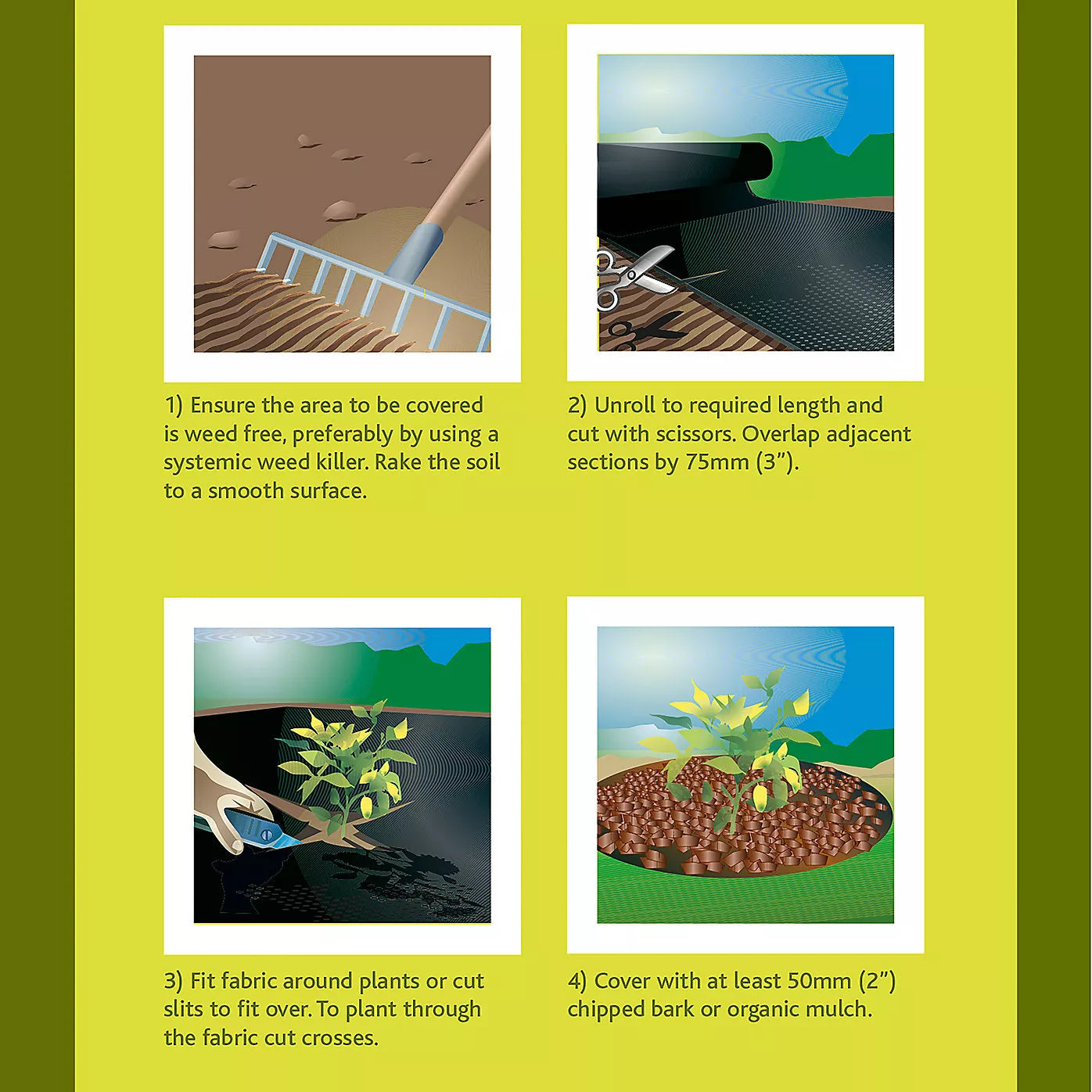 1) Ensure the area to be covered is weed free, preferably by using a systemic weed killer. Rake the soil to a smooth surface.

2) Unroll to required length and cut with scissors. Overlap adjacent sections by 75mm (3").

3) Fit fabric around plants or cut slits to fit over. To plant through the fabric cut crosses.

4) Cover with at least 50mm (2") chipped bark or organic mulch.