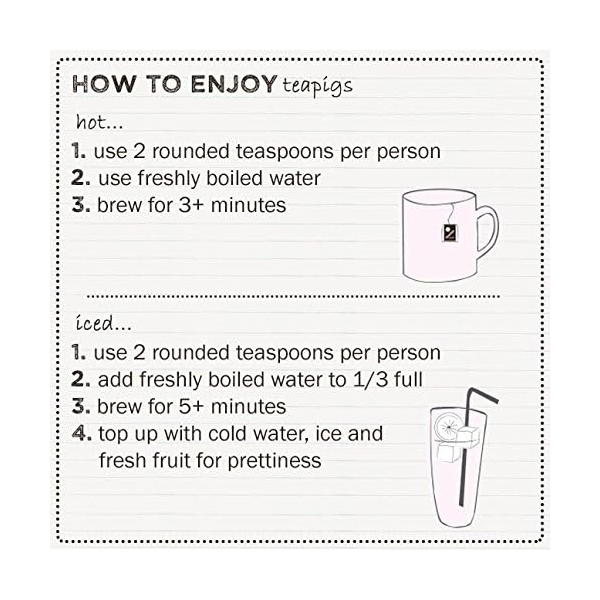 HOW TO ENJOY teapigs

hot...

1. use 2 rounded teaspoons per person
2. use freshly boiled water
3. brew for 3+ minutes

iced...

1. use 2 rounded teaspoons per person
2. add freshly boiled water to 1/3 full
3. brew for 5+ minutes
4. top up with cold water, ice and fresh fruit for prettiness