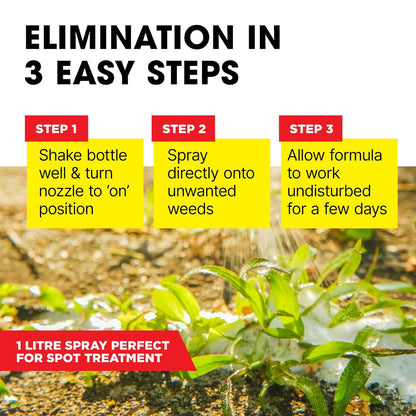 ELIMINATION IN 3 EASY STEPS

STEP 1
Shake bottle well & turn nozzle to ‘on’ position

STEP 2
Spray directly onto unwanted weeds

STEP 3
Allow formula to work undisturbed for a few days

1 LITRE SPRAY PERFECT FOR SPOT TREATMENT