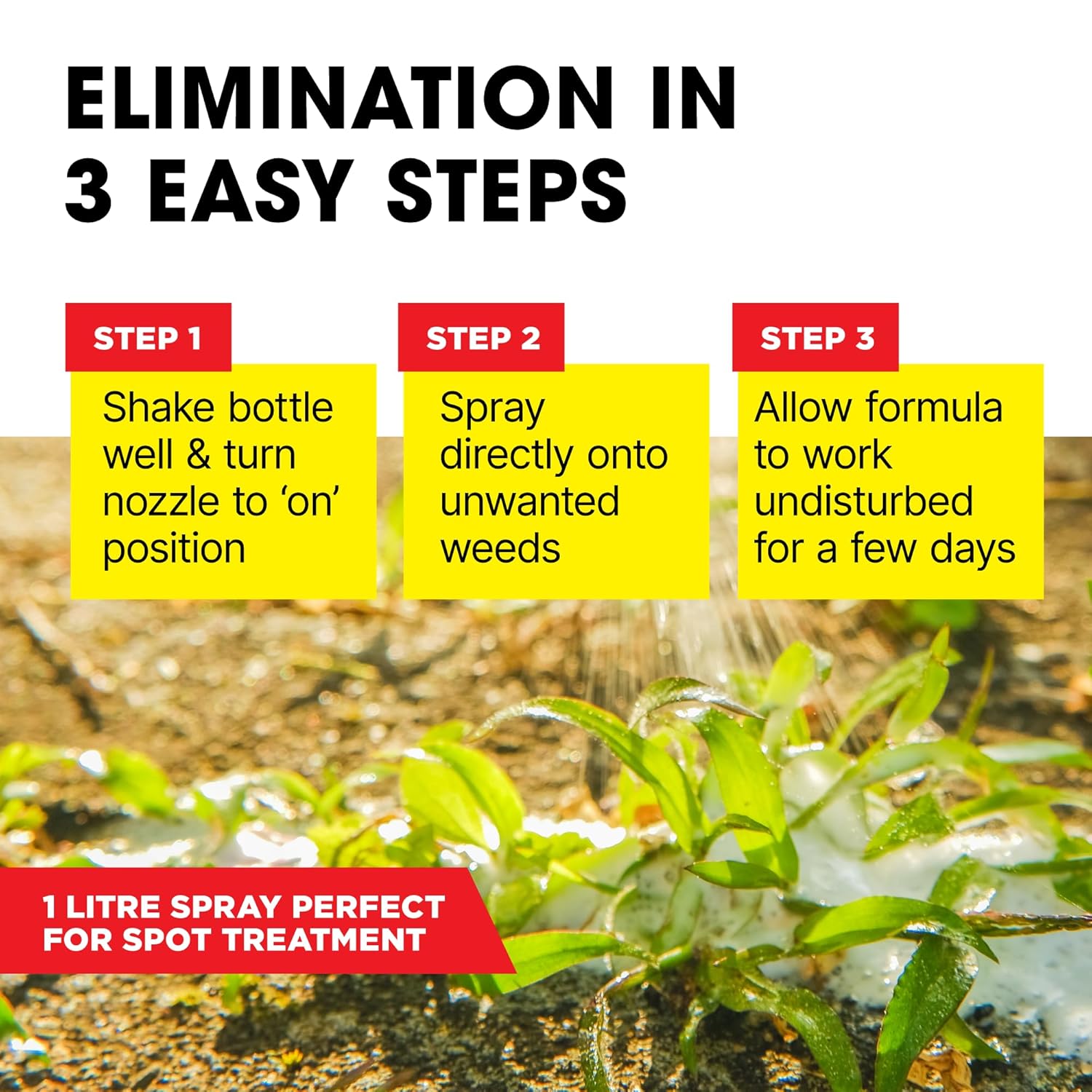 ELIMINATION IN 3 EASY STEPS

STEP 1

Shake bottle well & turn nozzle to ‘on’ position

STEP 2

Spray directly onto unwanted weeds

STEP 3

Allow formula to work undisturbed for a few days

1 LITRE SPRAY PERFECT FOR SPOT TREATMENT