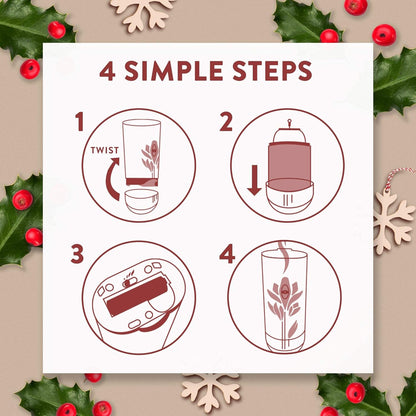 4 SIMPLE STEPS

1

TWIST

2

3

4