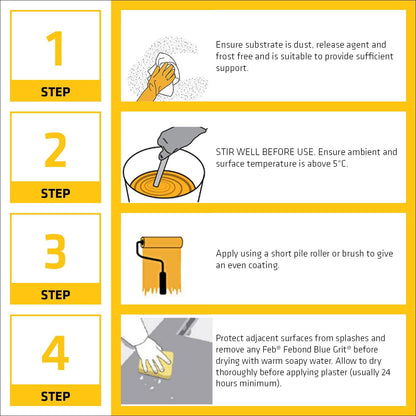 1
STEP

Ensure substrate is dust, release agent and frost free and is suitable to provide sufficient support.

2
STEP

STIR WELL BEFORE USE. Ensure ambient and surface temperature is above 5°C.

3
STEP

Apply using a short pile roller or brush to give an even coating.

4
STEP

Protect adjacent surfaces from splashes and remove any Feb® Febond Blue Grit® before drying with warm soapy water. Allow to dry thoroughly before applying plaster (usually 24 hours minimum).