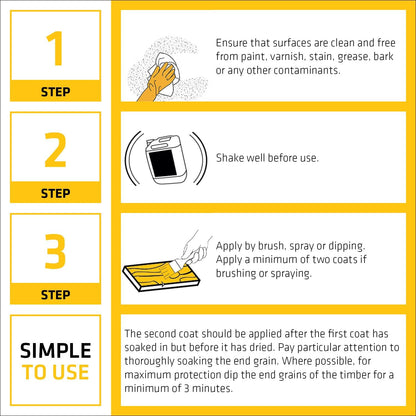 1
STEP

Ensure that surfaces are clean and free from paint, varnish, stain, grease, bark or any other contaminants.

2
STEP

Shake well before use.

3
STEP

Apply by brush, spray or dipping. Apply a minimum of two coats if brushing or spraying.

SIMPLE TO USE

The second coat should be applied after the first coat has soaked in but before it has dried. Pay particular attention to thoroughly soaking the end grain. Where possible, for maximum protection dip the end grains of the timber for a minimum of 3 minutes.