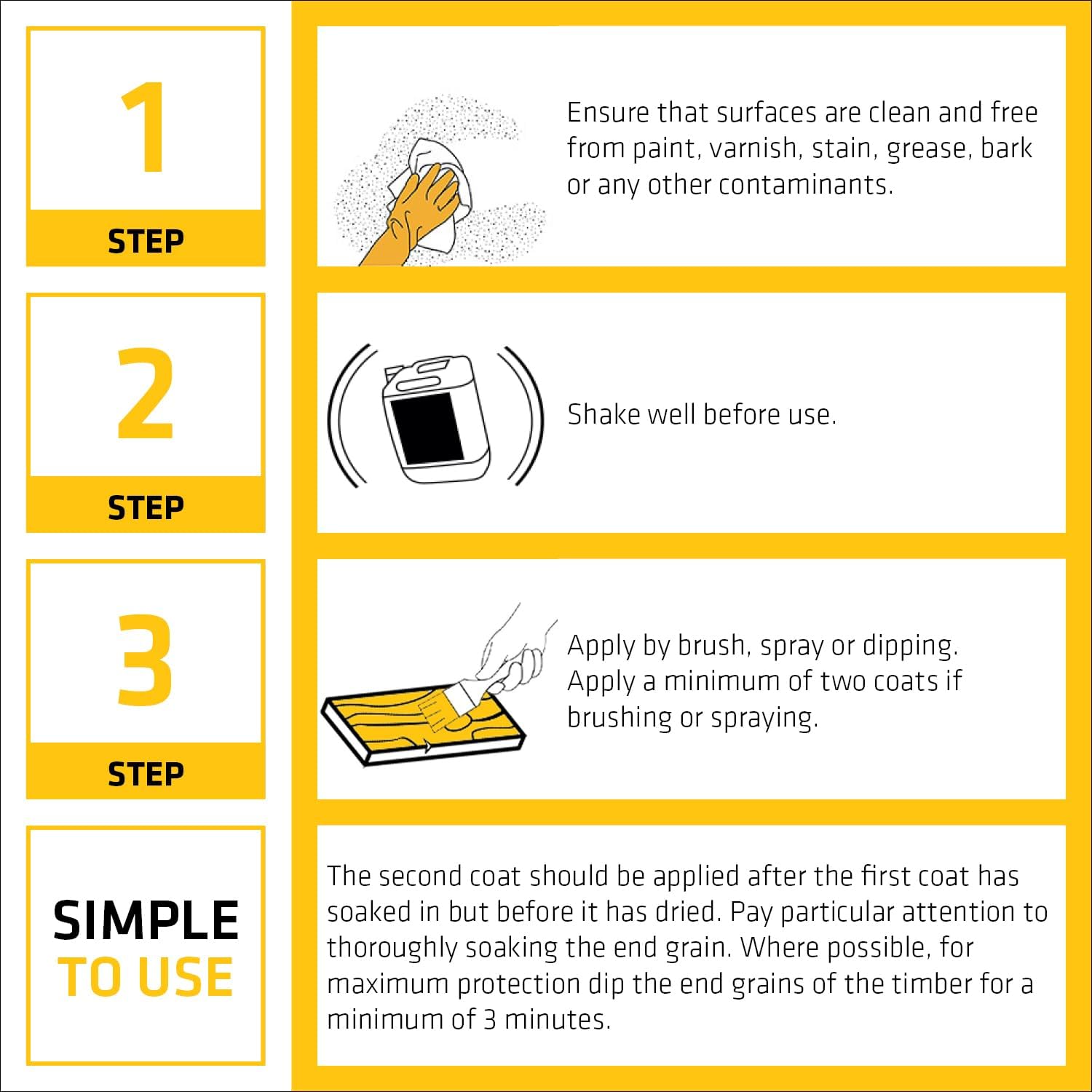 1

STEP

Ensure that surfaces are clean and free from paint, varnish, stain, grease, bark or any other contaminants.

2

STEP

Shake well before use.

3

STEP

Apply by brush, spray or dipping. Apply a minimum of two coats if brushing or spraying.

SIMPLE TO USE

The second coat should be applied after the first coat has soaked in but before it has dried. Pay particular attention to thoroughly soaking the end grain. Where possible, for maximum protection dip the end grains of the timber for a minimum of 3 minutes.