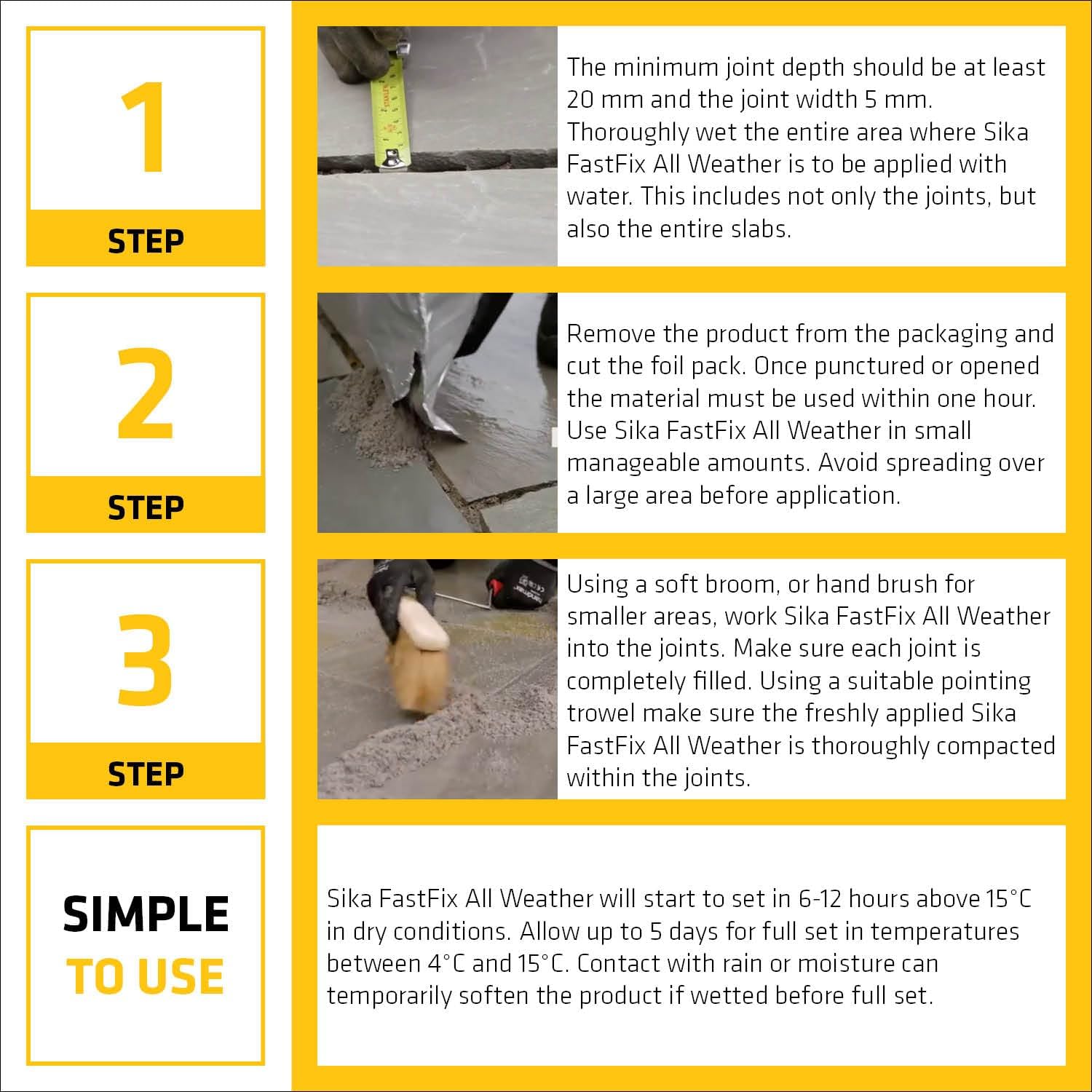 1

STEP

The minimum joint depth should be at least 20 mm and the joint width 5 mm. Thoroughly wet the entire area where Sika FastFix All Weather is to be applied with water. This includes not only the joints, but also the entire slabs.

2

STEP

Remove the product from the packaging and cut the foil pack. Once punctured or opened the material must be used within one hour. Use Sika FastFix All Weather in small manageable amounts. Avoid spreading over a large area before application.

3

STEP

Using a soft broom, or hand brush for smaller areas, work Sika FastFix All Weather into the joints. Make sure each joint is completely filled. Using a suitable pointing trowel make sure the freshly applied Sika FastFix All Weather is thoroughly compacted within the joints.

SIMPLE TO USE

Sika FastFix All Weather will start to set in 6-12 hours above 15°C in dry conditions. Allow up to 5 days for full set in temperatures between 4°C and 15°C. Contact with rain or moisture can temporarily soften the product if wetted before full set.