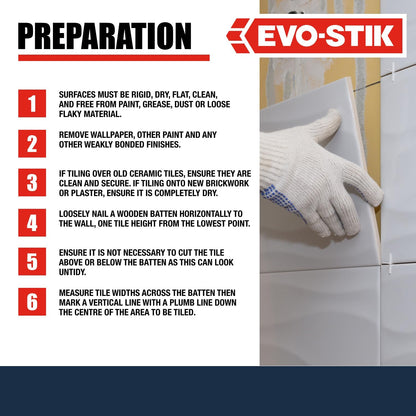 PREPARATION

EVO-STIK

1 SURFACES MUST BE RIGID, DRY, FLAT, CLEAN, AND FREE FROM PAINT, GREASE, DUST OR LOOSE FLAKY MATERIAL.

2 REMOVE WALLPAPER, OTHER PAINT AND ANY OTHER WEAKLY BONDED FINISHES.

3 IF TILING OVER OLD CERAMIC TILES, ENSURE THEY ARE CLEAN AND SECURE. IF TILING ONTO NEW BRICKWORK OR PLASTER, ENSURE IT IS COMPLETELY DRY.

4 LOOSELY NAIL A WOODEN BATTEN HORIZONTALLY TO THE WALL, ONE TILE HEIGHT FROM THE LOWEST POINT.

5 ENSURE IT IS NOT NECESSARY TO CUT THE TILE ABOVE OR BELOW THE BATTEN AS THIS CAN LOOK UNTIDY.

6 MEASURE TILE WIDTHS ACROSS THE BATTEN THEN MARK A VERTICAL LINE WITH A PLUMB LINE DOWN THE CENTRE OF THE AREA TO BE TILED.