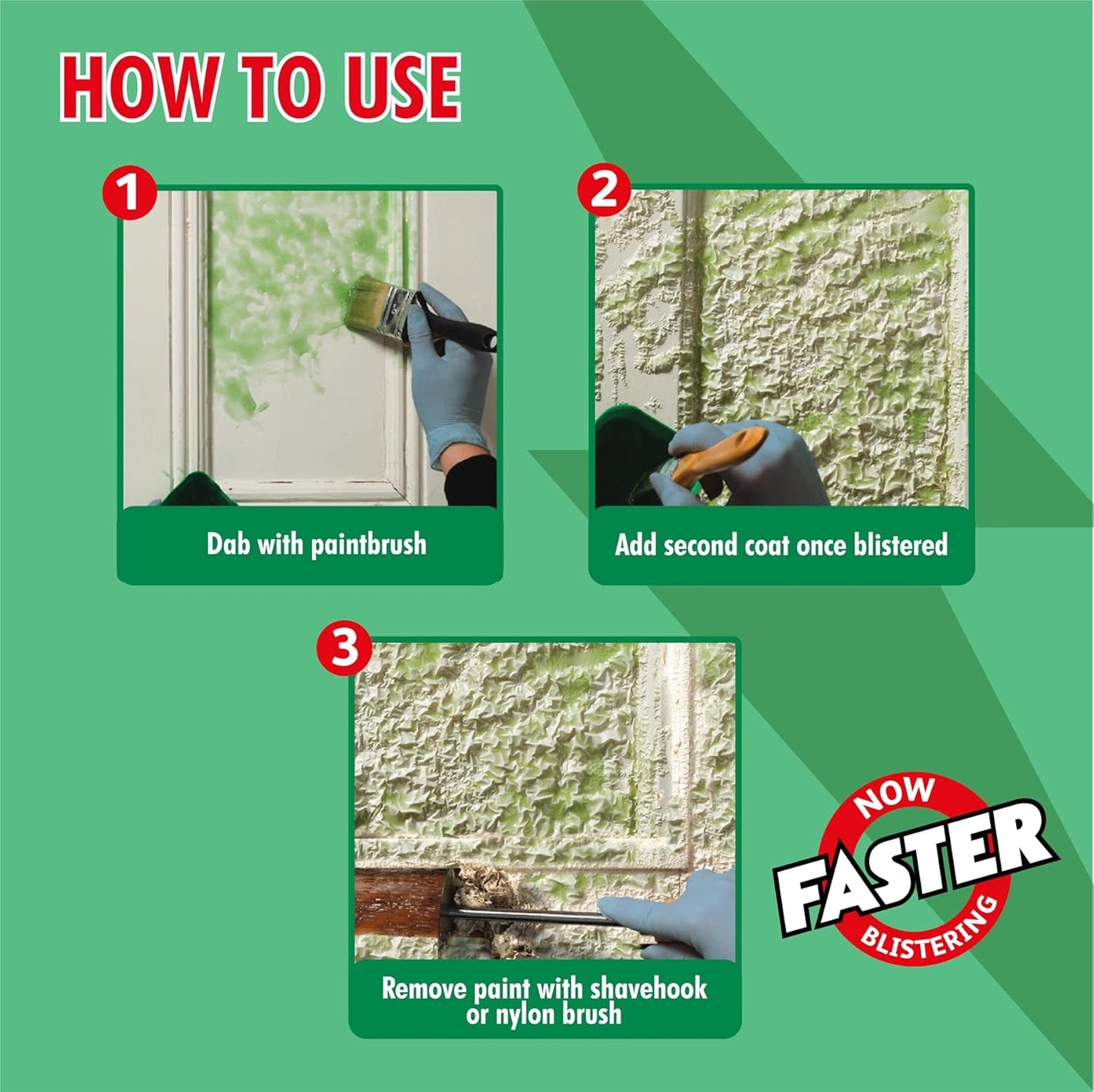 HOW TO USE

1

Dab with paintbrush

2

Add second coat once blistered

3

Remove paint with shavehook or nylon brush

NOW
FASTER
BLISTERING