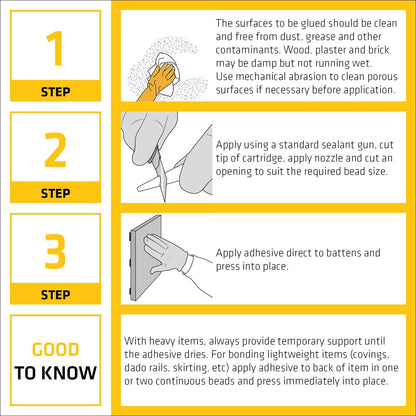 1

STEP

The surfaces to be glued should be clean and free from dust, grease and other contaminants. Wood, plaster and brick may be damp but not running wet. Use mechanical abrasion to clean porous surfaces if necessary before application.

2

STEP

Apply using a standard sealant gun, cut tip of cartridge, apply nozzle and cut an opening to suit the required bead size.

3

STEP

Apply adhesive direct to battens and press into place.

GOOD TO KNOW

With heavy items, always provide temporary support until the adhesive dries. For bonding lightweight items (covings, dado rails, skirting, etc) apply adhesive to back of item in one or two continuous beads and press immediately into place.