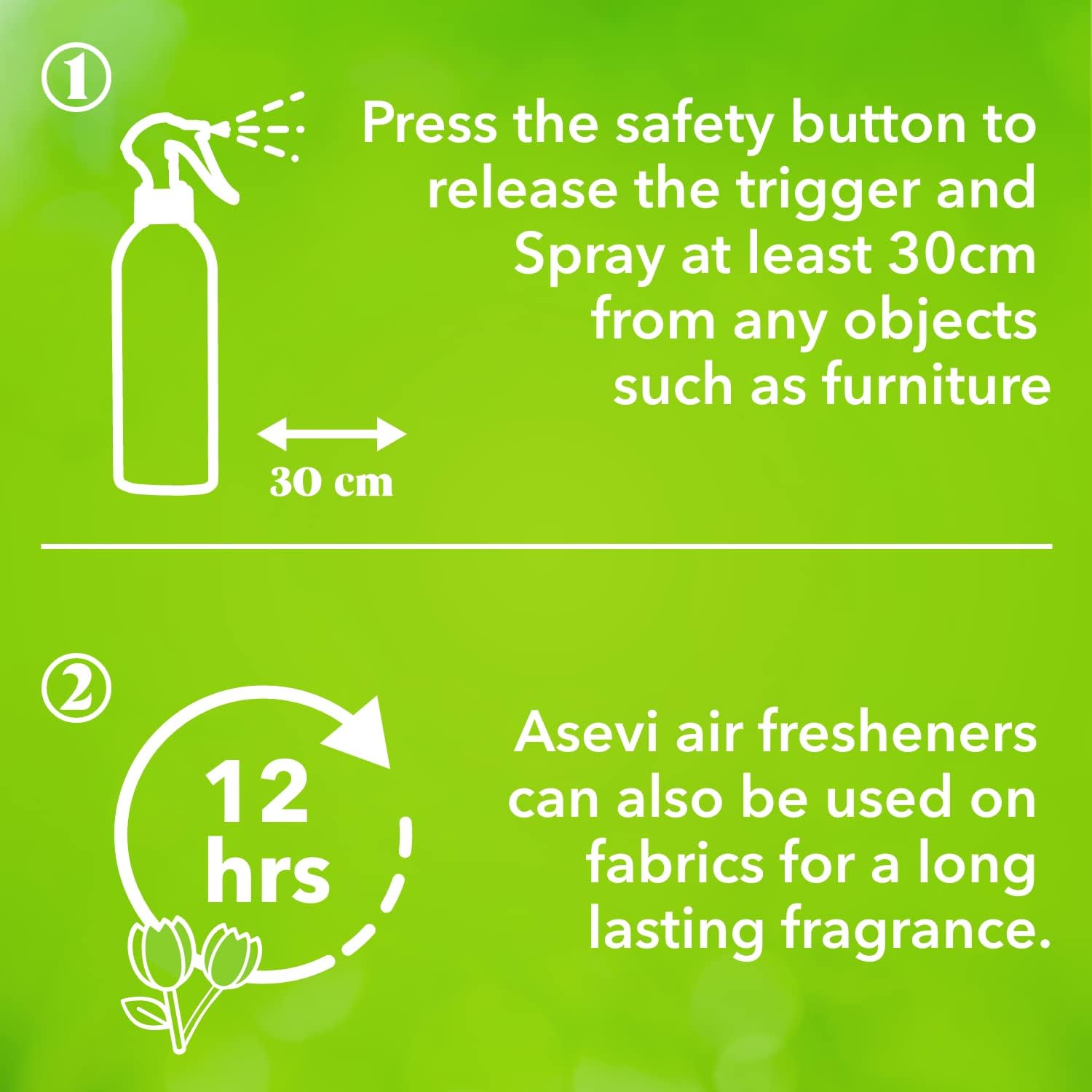 ①

Press the safety button to release the trigger and Spray at least 30cm from any objects such as furniture

30 cm

②

12 hrs

Asevi air fresheners can also be used on fabrics for a long lasting fragrance.