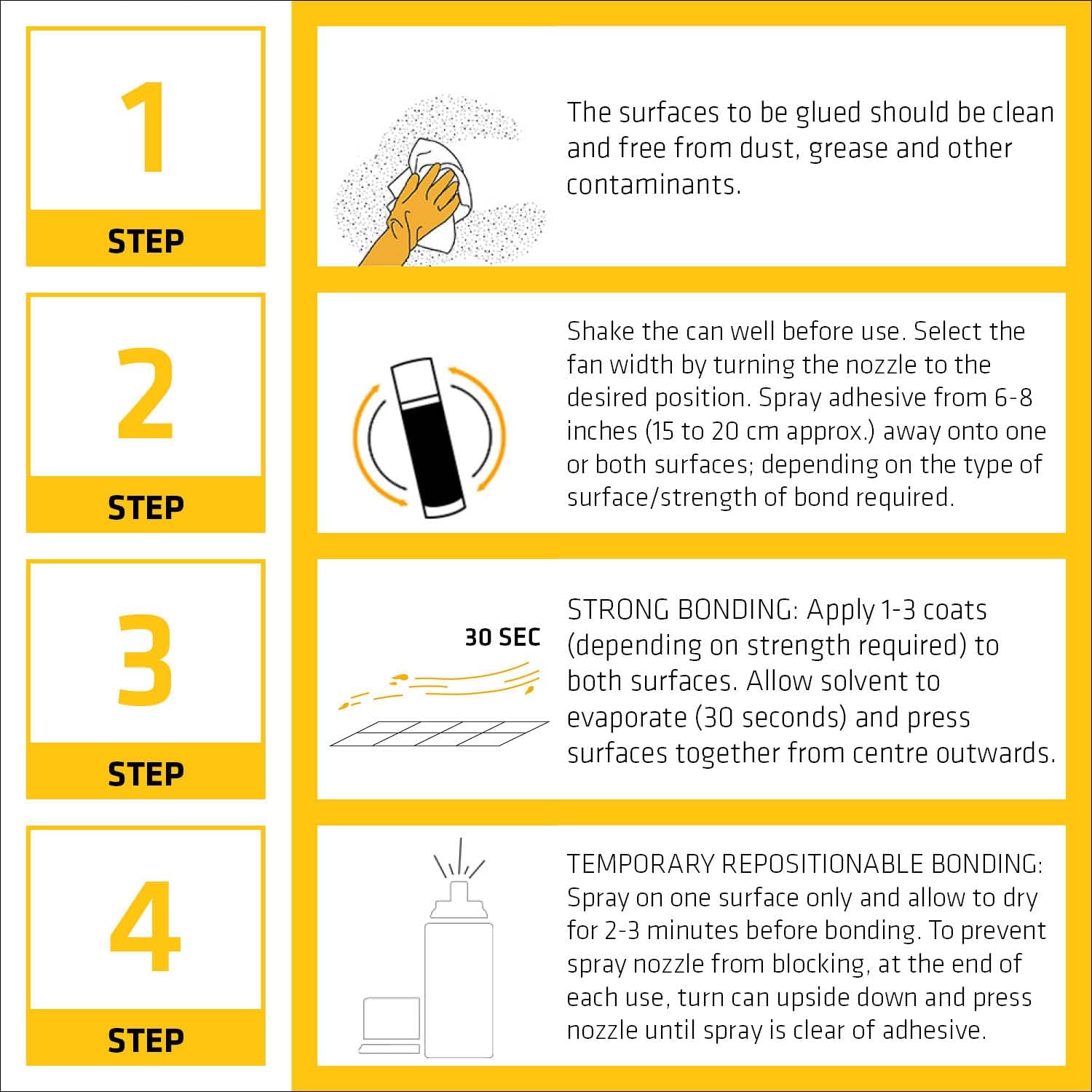 1

STEP

The surfaces to be glued should be clean and free from dust, grease and other contaminants.

2

STEP

Shake the can well before use. Select the fan width by turning the nozzle to the desired position. Spray adhesive from 6-8 inches (15 to 20 cm approx.) away onto one or both surfaces; depending on the type of surface/strength of bond required.

3

STEP

30 SEC

STRONG BONDING: Apply 1-3 coats (depending on strength required) to both surfaces. Allow solvent to evaporate (30 seconds) and press surfaces together from centre outwards.

4

STEP

TEMPORARY REPOSITIONABLE BONDING: Spray on one surface only and allow to dry for 2-3 minutes before bonding. To prevent spray nozzle from blocking, at the end of each use, turn can upside down and press nozzle until spray is clear of adhesive.