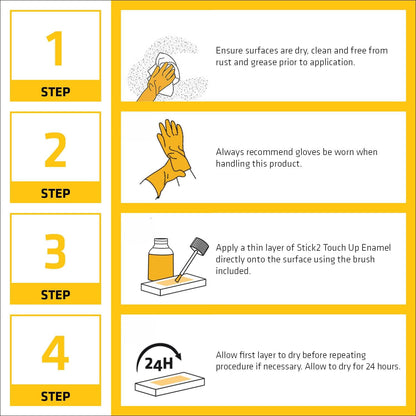 1
STEP

Ensure surfaces are dry, clean and free from rust and grease prior to application.

2
STEP

Always recommend gloves be worn when handling this product.

3
STEP

Apply a thin layer of Stick2 Touch Up Enamel directly onto the surface using the brush included.

4
STEP

24H

Allow first layer to dry before repeating procedure if necessary. Allow to dry for 24 hours.