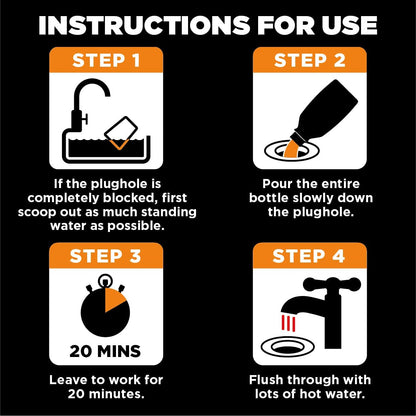 INSTRUCTIONS FOR USE

STEP 1

If the plughole is completely blocked, first scoop out as much standing water as possible.

STEP 2

Pour the entire bottle slowly down the plughole.

STEP 3

20 MINS

Leave to work for 20 minutes.

STEP 4

Flush through with lots of hot water.