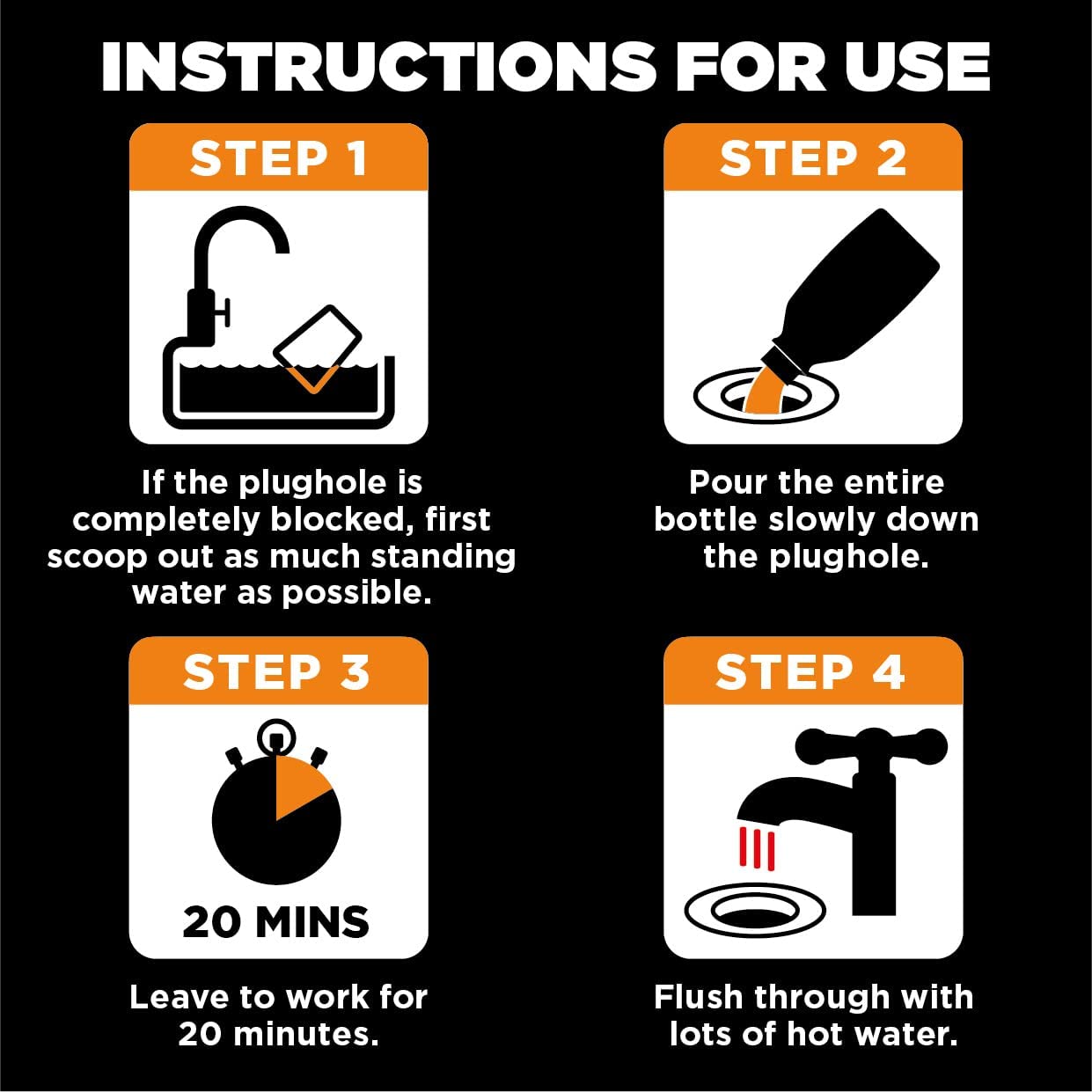 INSTRUCTIONS FOR USE

STEP 1

If the plughole is completely blocked, first scoop out as much standing water as possible.

STEP 2

Pour the entire bottle slowly down the plughole.

STEP 3

20 MINS

Leave to work for 20 minutes.

STEP 4

Flush through with lots of hot water.