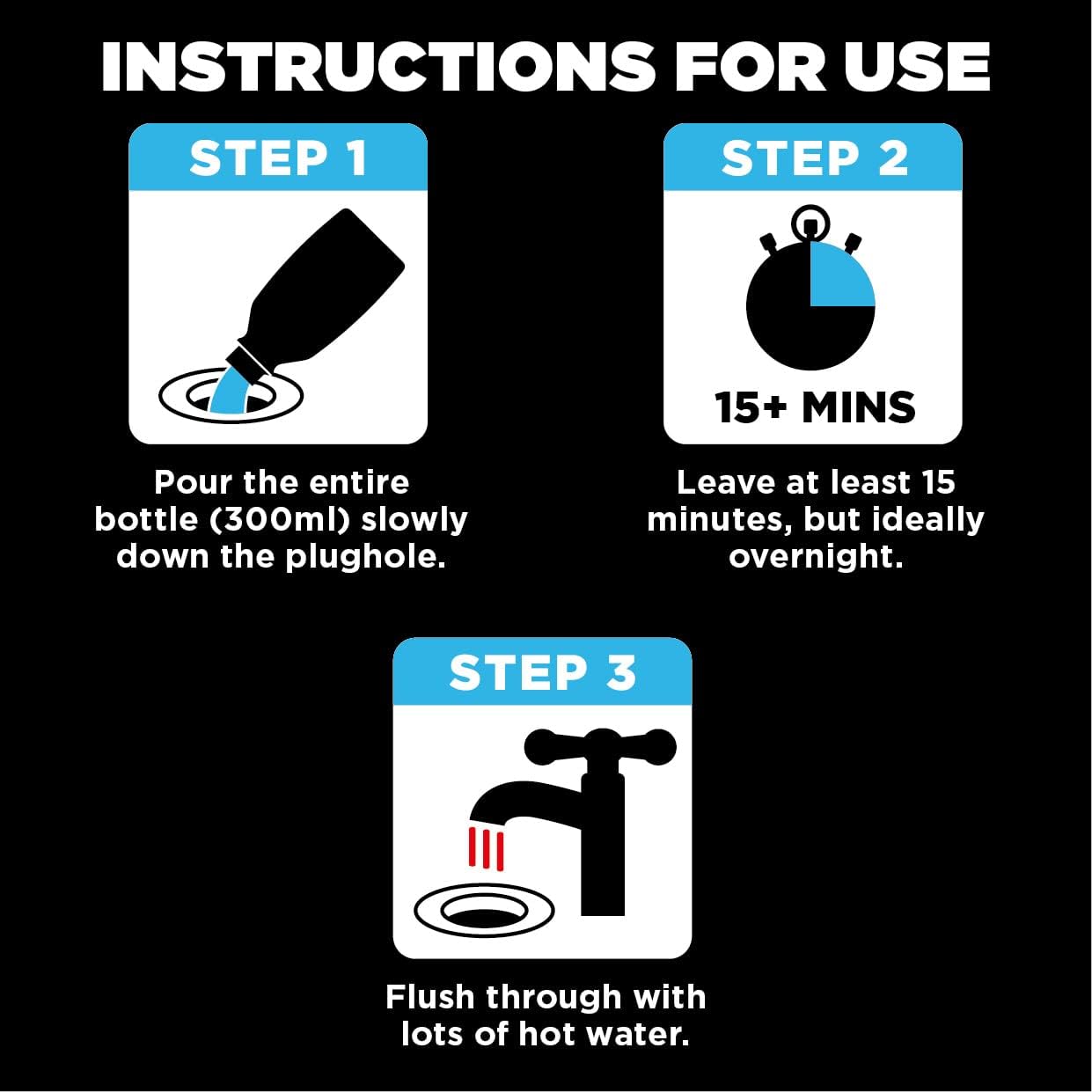 INSTRUCTIONS FOR USE

STEP 1

Pour the entire bottle (300ml) slowly down the plughole.

STEP 2

15+ MINS

Leave at least 15 minutes, but ideally overnight.

STEP 3

Flush through with lots of hot water.