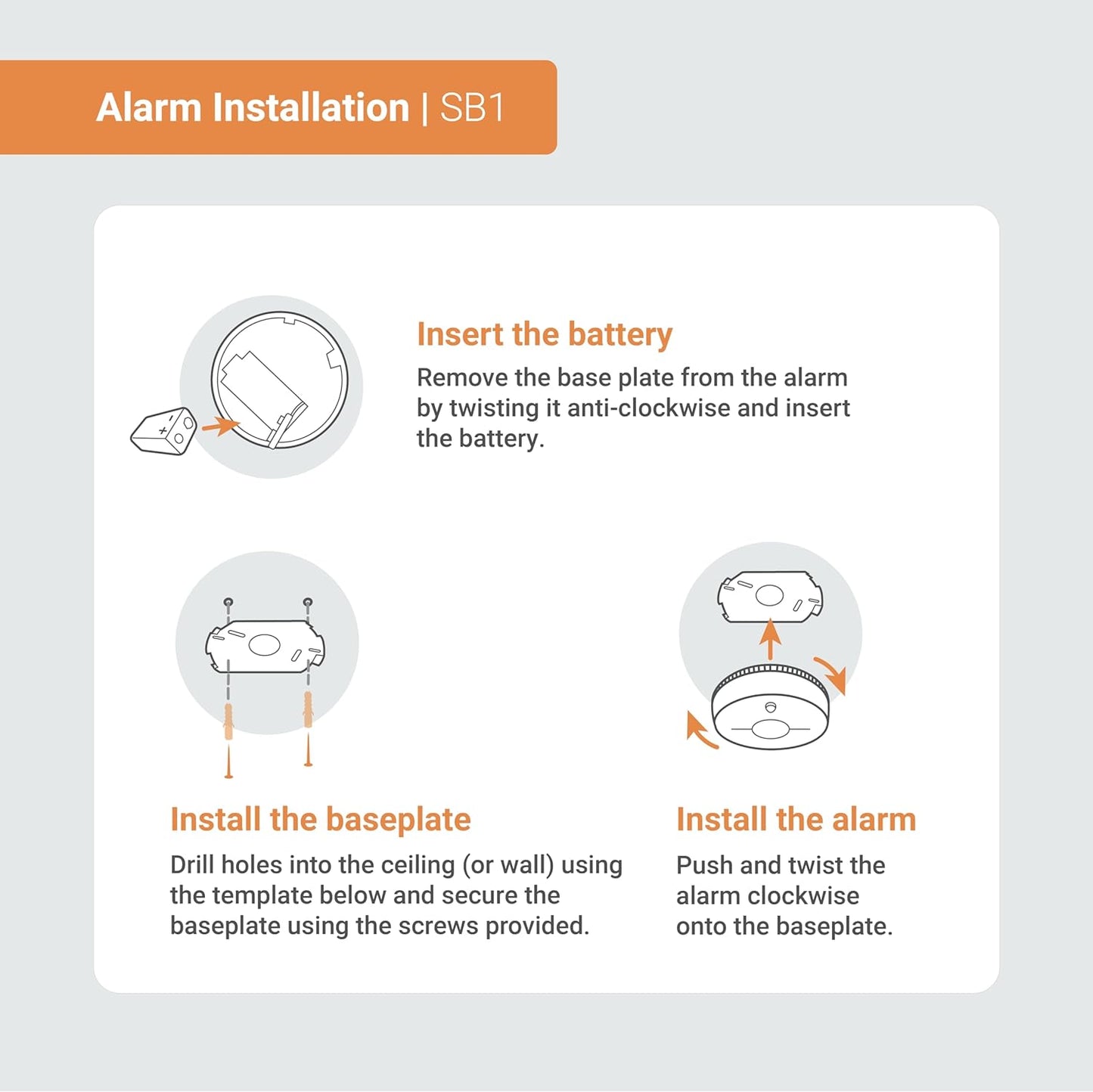 Alarm Installation | SB1

Insert the battery
Remove the base plate from the alarm by twisting it anti-clockwise and insert the battery.

Install the baseplate
Drill holes into the ceiling (or wall) using the template below and secure the baseplate using the screws provided.

Install the alarm
Push and twist the alarm clockwise onto the baseplate.